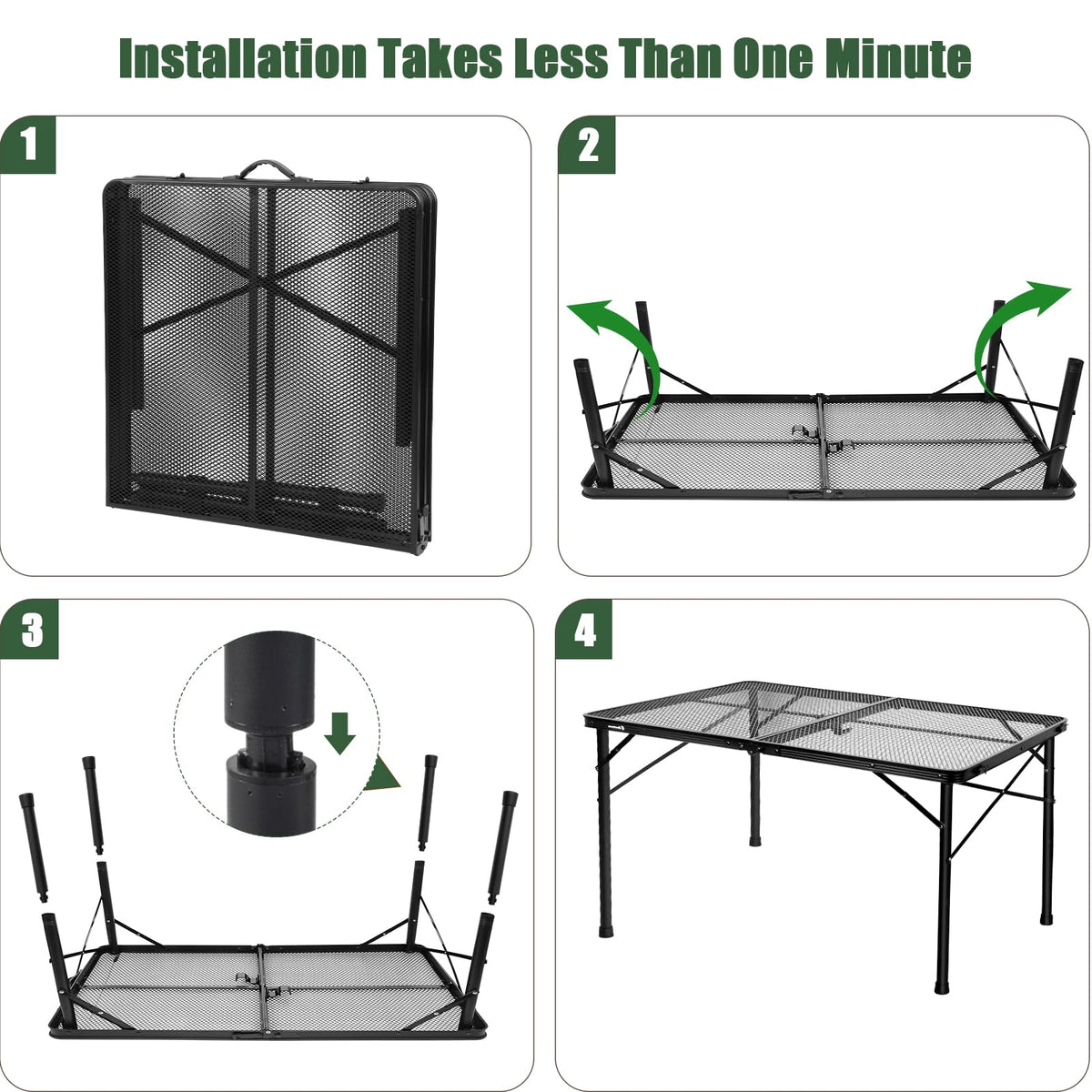 Installation Takes Less Than One Minute

1

2

3

4