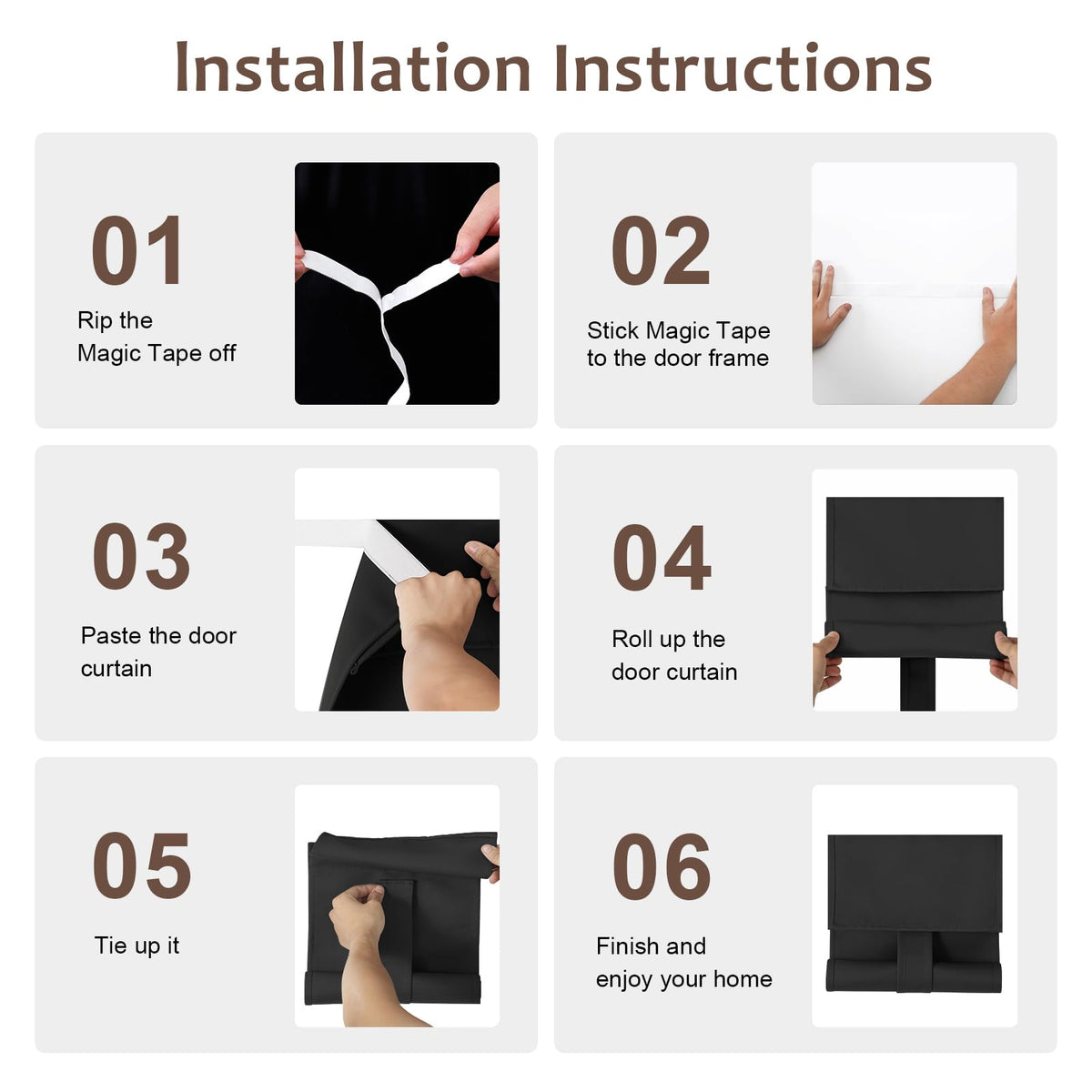 Installation Instructions

01

Rip the Magic Tape off

02

Stick Magic Tape to the door frame

03

Paste the door curtain

04

Roll up the door curtain

05

Tie up it

06

Finish and enjoy your home